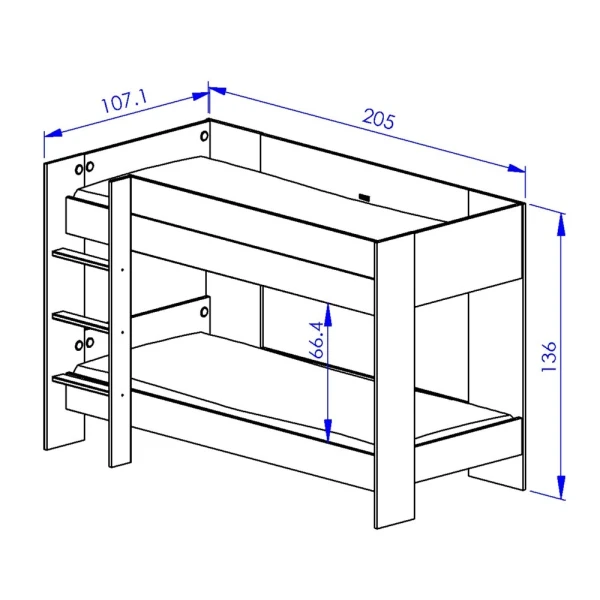 107.1
205
66.4
136