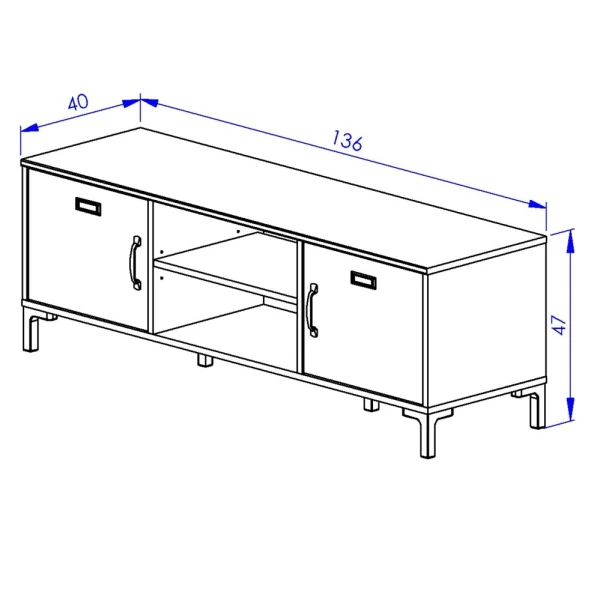 40
136
47