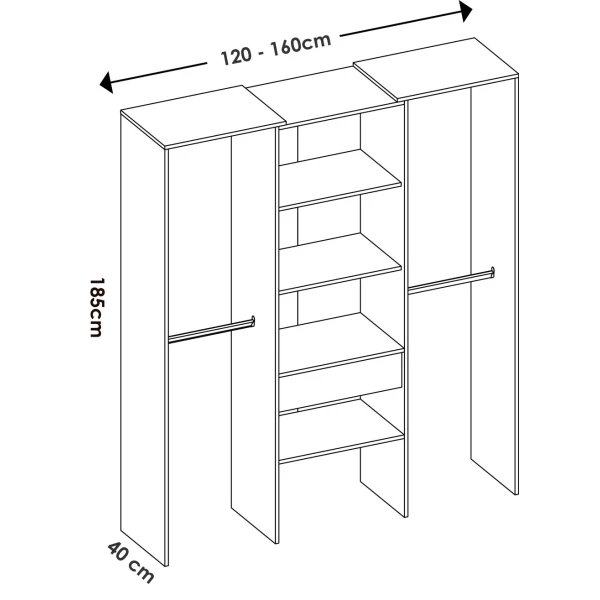 120 - 160cm

185cm

40 cm